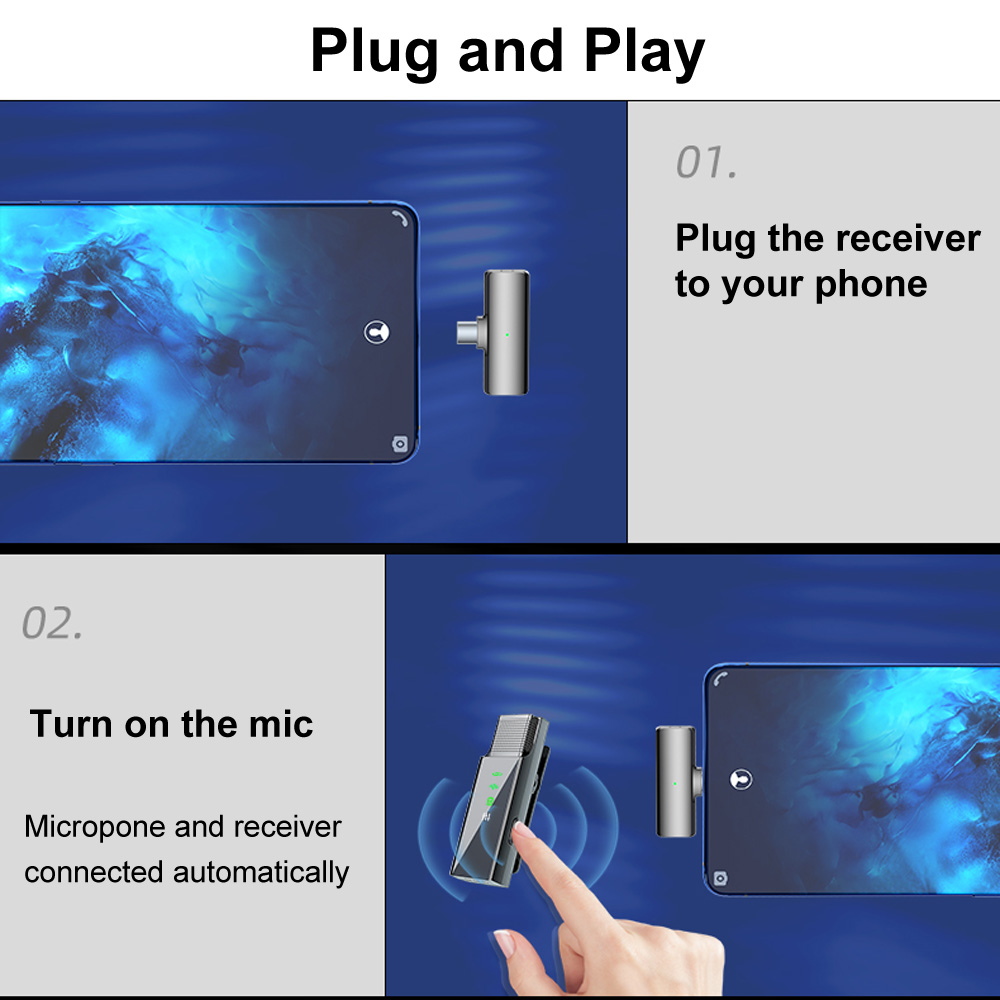 Plug and Play

01.

Plug the receiver to your phone

02.

Turn on the mic

Micropone and receiver connected automatically